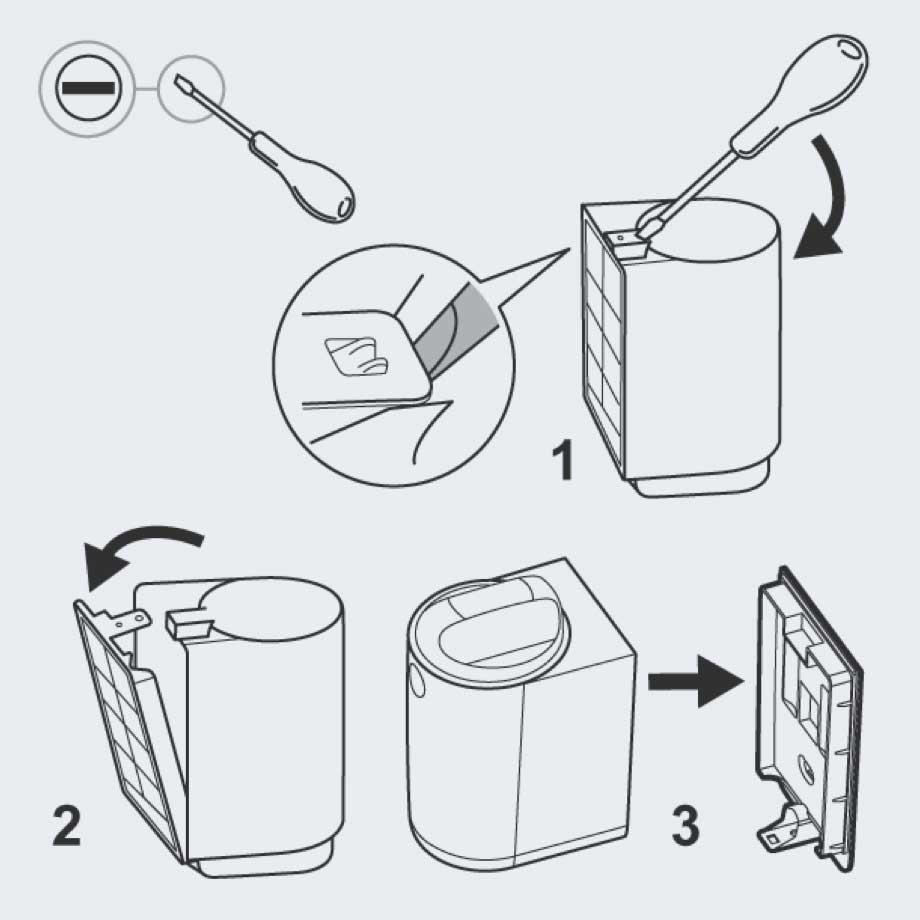 1

2

3